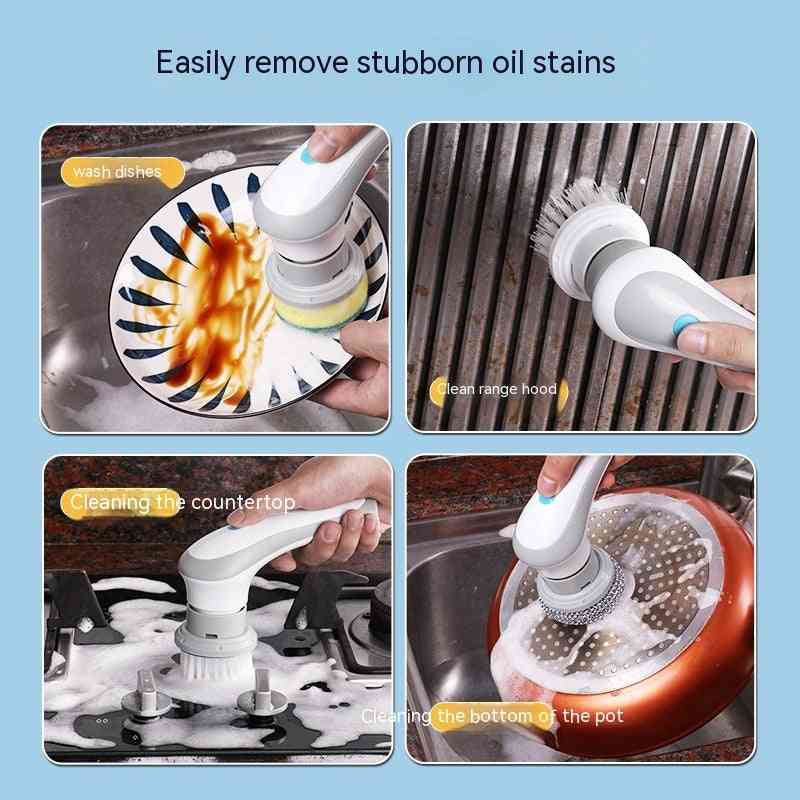 Easily remove stubborn oil stains

wash dishes

Clean range hood

Cleaning the countertop

Cleaning the bottom of the pot